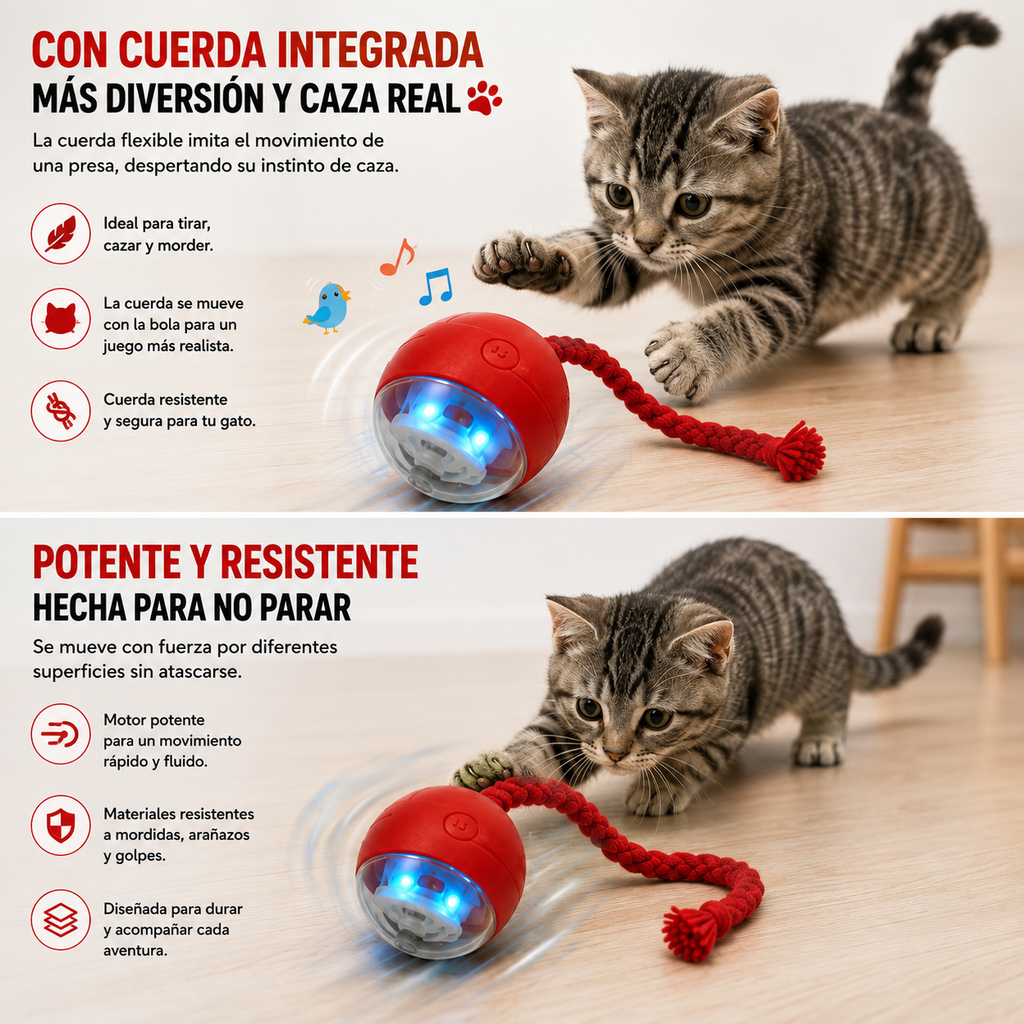 CON CUERDA INTEGRADA
MÁS DIVERSIÓN Y CAZA REAL

La cuerda flexible imita el movimiento de una presa, despertando su instinto de caza.

Ideal para tirar, cazar y morder.

La cuerda se mueve con la bola para un juego más realista.

Cuerda resistente y segura para tu gato.

POTENTE Y RESISTENTE
HECHA PARA NO PARAR

Se mueve con fuerza por diferentes superficies sin atascarse.

Motor potente para un movimiento rápido y fluido.

Materiales resistentes a mordidas, arañazos y golpes.

Diseñada para durar y acompañar cada aventura.